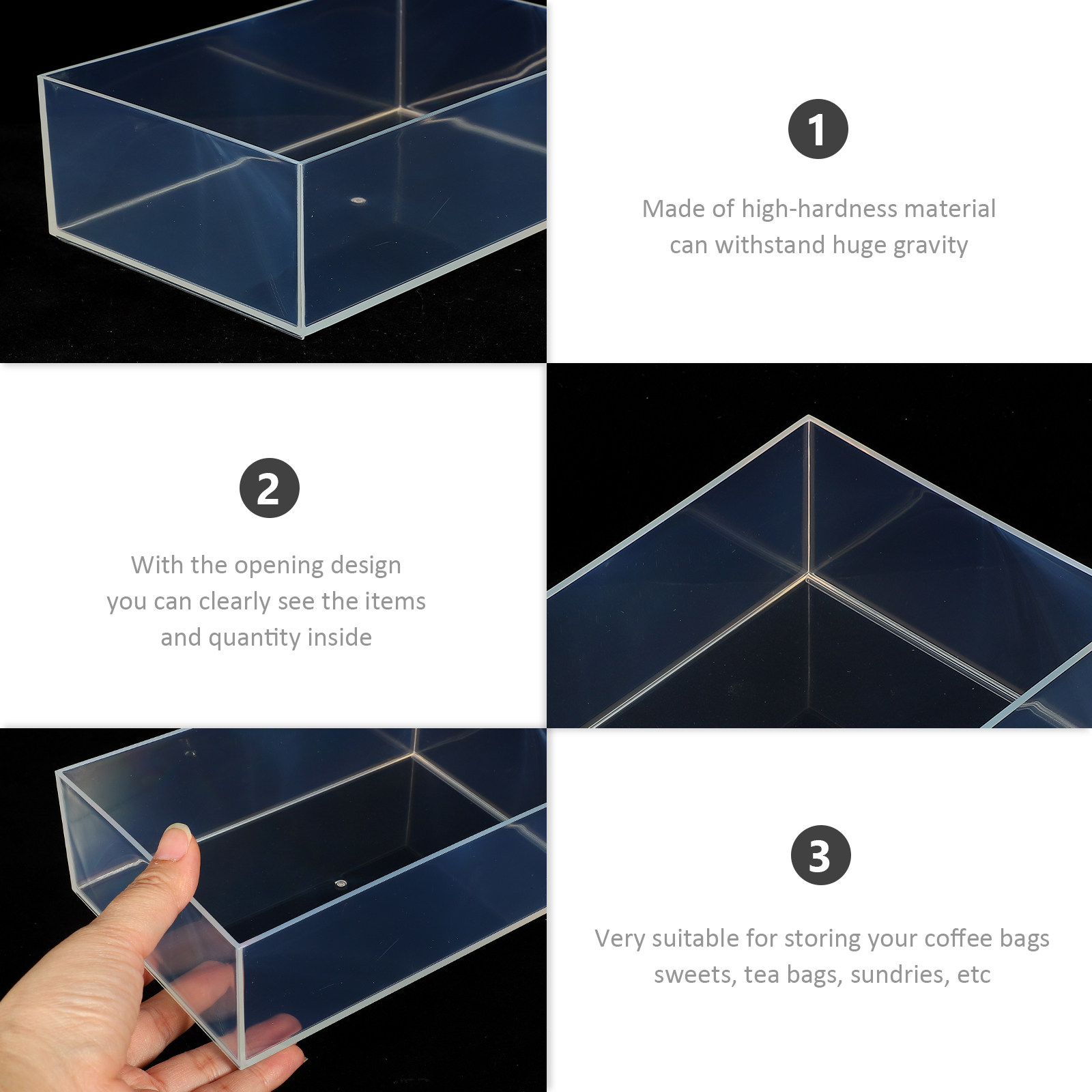 1

Made of high-hardness material can withstand huge gravity

2

With the opening design you can clearly see the items and quantity inside

3

Very suitable for storing your coffee bags sweets, tea bags, sundries, etc